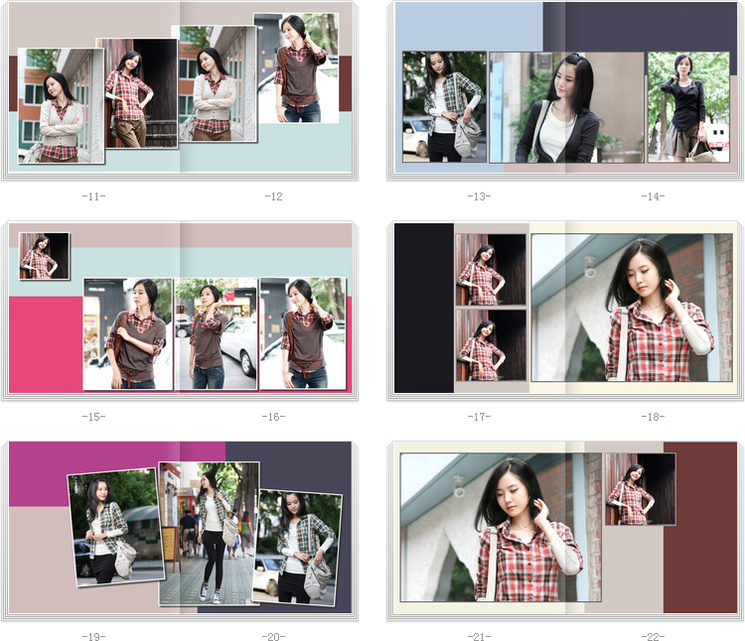 -11-

-12

-13-

-14-

-15-

-16-

-17-

-18-

-19-

-20-

-21-

-22-